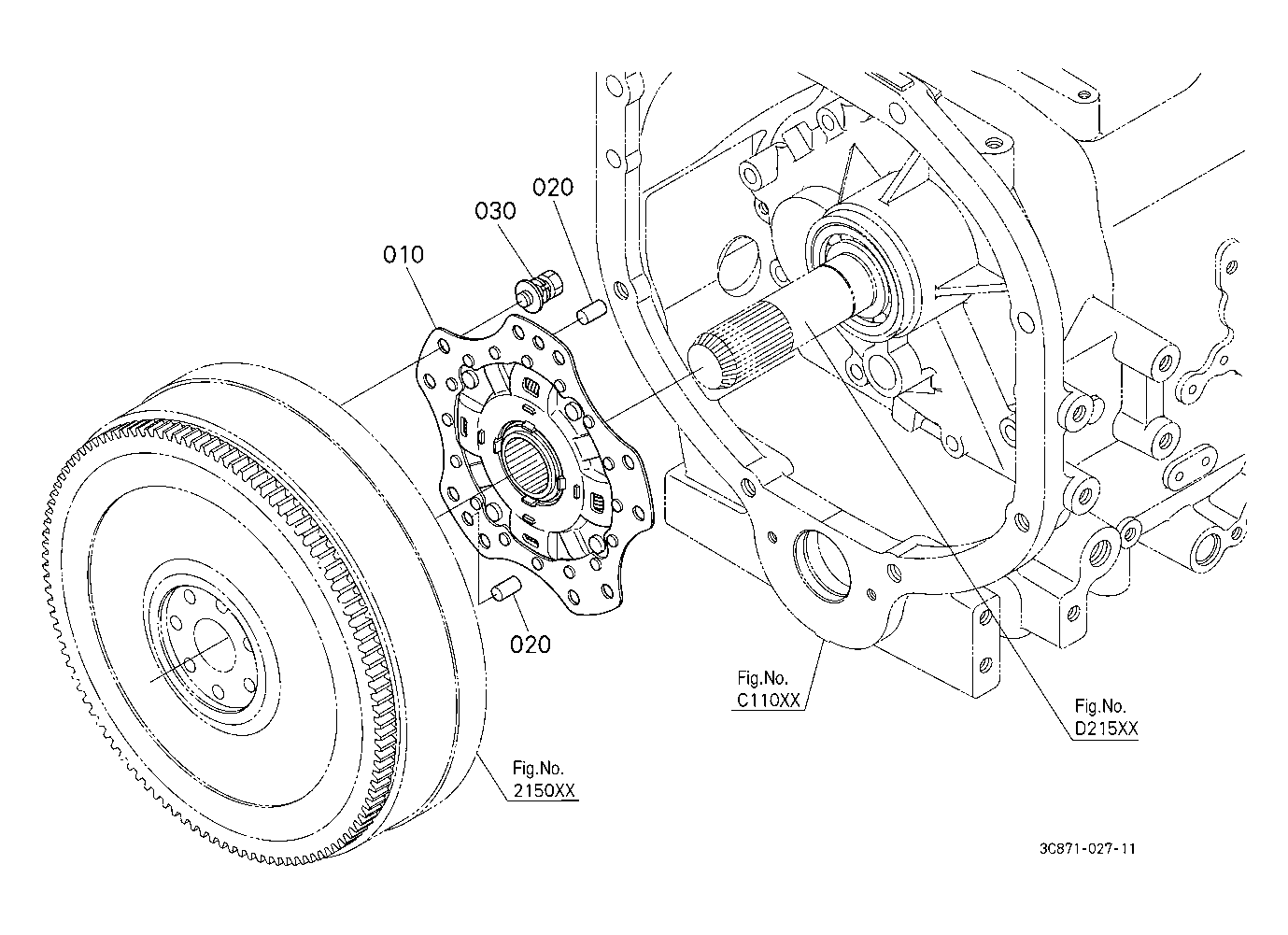 020

030

010

020

Fig.No.
C110XX

Fig.No.
D215XX

Fig.No.
2150XX

3C871-027-11